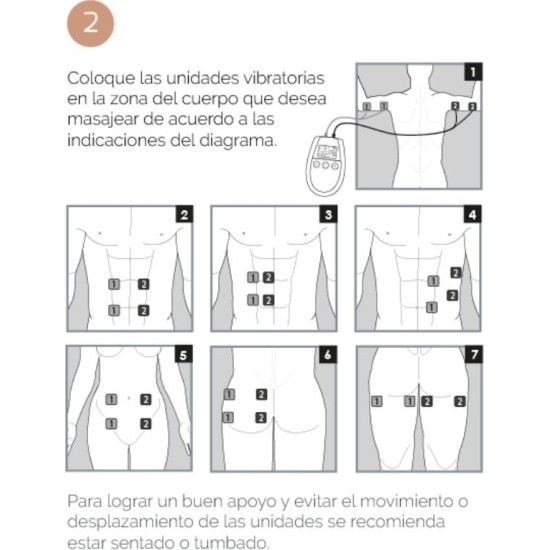 2

Coloque las unidades vibratorias en la zona del cuerpo que desea masajear de acuerdo a las indicaciones del diagrama.

1
1 1 2 2

2
1 2
1 2

3
1 2
1 2

4
2
1
2
1

5
1 2
1 2

6
1 2
1 2

7
1 1 2 2

Para lograr un buen apoyo y evitar el movimiento o desplazamiento de las unidades se recomienda estar sentado o tumbado.