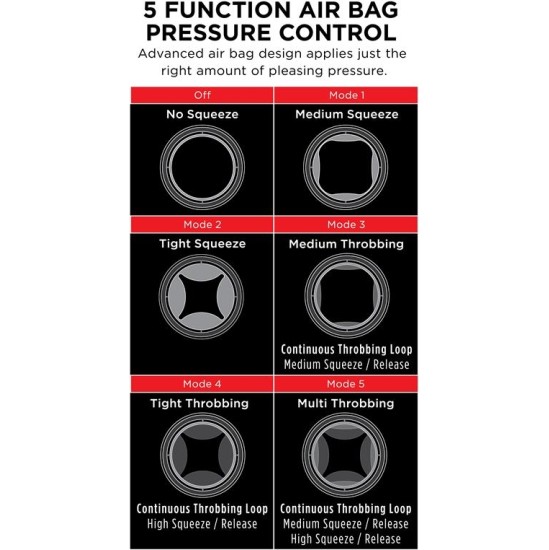 5 FUNCTION AIR BAG PRESSURE CONTROL

Advanced air bag design applies just the right amount of pleasing pressure.

Off

No Squeeze

Mode 1

Medium Squeeze

Mode 2

Tight Squeeze

Mode 3

Medium Throbbing

Continuous Throbbing Loop
Medium Squeeze / Release

Mode 4

Tight Throbbing

Continuous Throbbing Loop
High Squeeze / Release

Mode 5

Multi Throbbing

Continuous Throbbing Loop
Medium Squeeze / Release
High Squeeze / Release