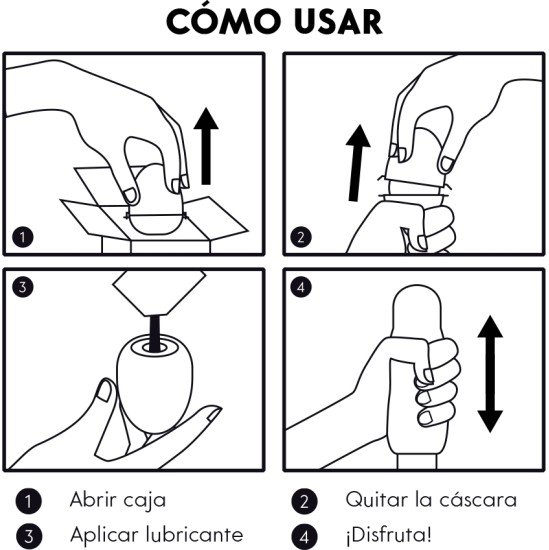 CÓMO USAR

1

2

3

4

1 Abrir caja

2 Quitar la cáscara

3 Aplicar lubricante

4 ¡Disfruta!