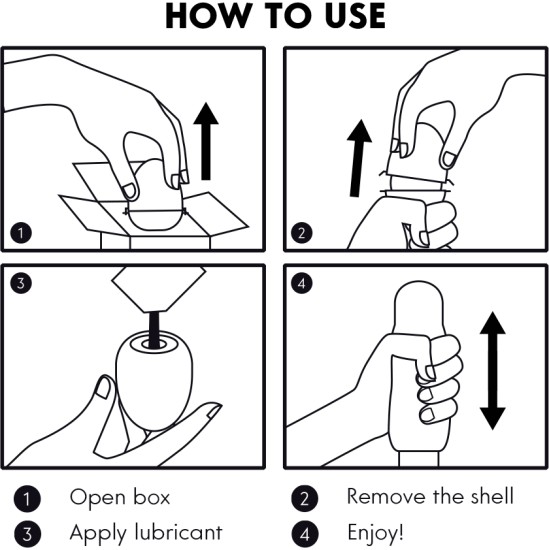 HOW TO USE

1

2

3

4

1 Open box

2 Remove the shell

3 Apply lubricant

4 Enjoy!