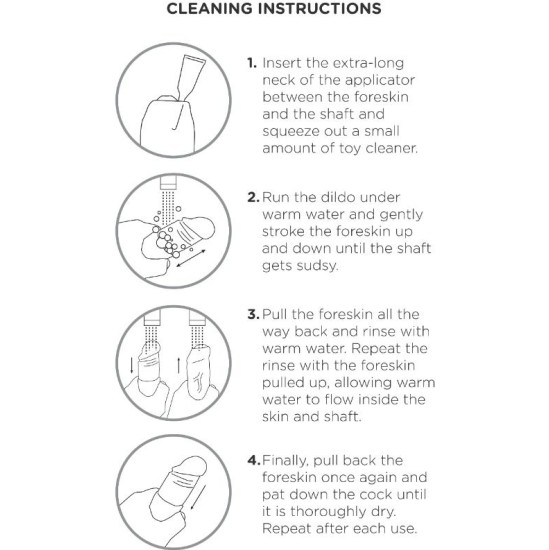 CLEANING INSTRUCTIONS

1. Insert the extra-long neck of the applicator between the foreskin and the shaft and squeeze out a small amount of toy cleaner.

2. Run the dildo under warm water and gently stroke the foreskin up and down until the shaft gets sudsy.

3. Pull the foreskin all the way back and rinse with warm water. Repeat the rinse with the foreskin pulled up, allowing warm water to flow inside the skin and shaft.

4. Finally, pull back the foreskin once again and pat down the cock until it is thoroughly dry. Repeat after each use.