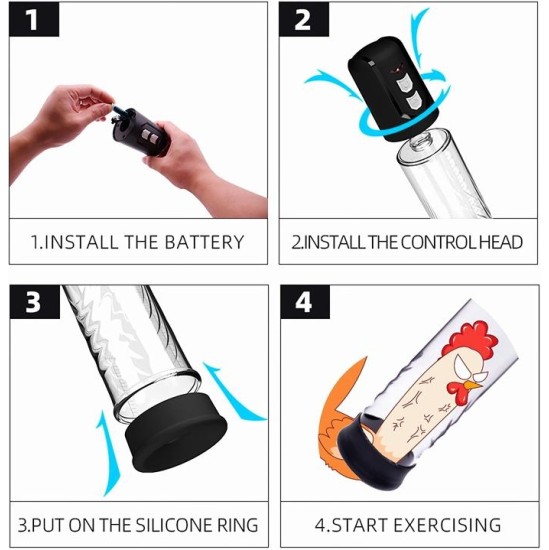 1

1.INSTALL THE BATTERY

2

2.INSTALL THE CONTROL HEAD

3

3.PUT ON THE SILICONE RING

4

4.START EXERCISING