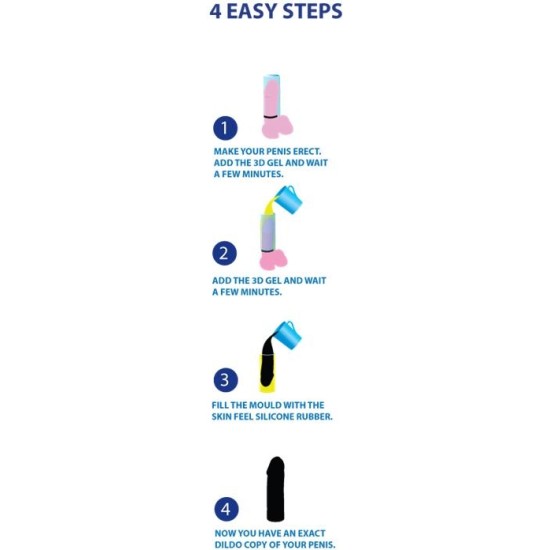 4 EASY STEPS

1

MAKE YOUR PENIS ERECT. ADD THE 3D GEL AND WAIT A FEW MINUTES.

2

ADD THE 3D GEL AND WAIT A FEW MINUTES.

3

FILL THE MOULD WITH THE SKIN FEEL SILICONE RUBBER.

4

NOW YOU HAVE AN EXACT DILDO COPY OF YOUR PENIS.