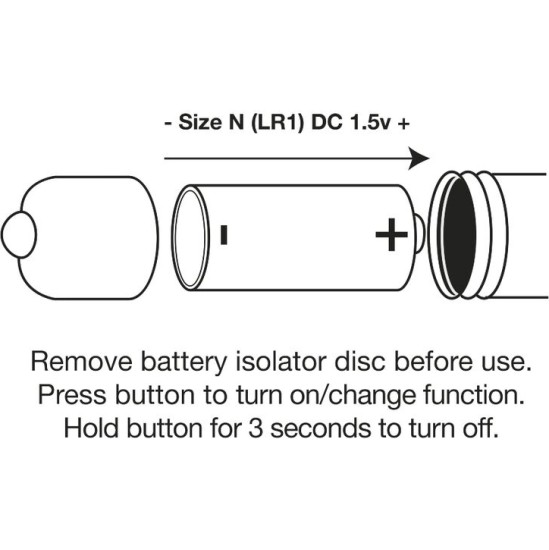 - Size N (LR1) DC 1.5v +

-

+

Remove battery isolator disc before use.
Press button to turn on/change function.
Hold button for 3 seconds to turn off.