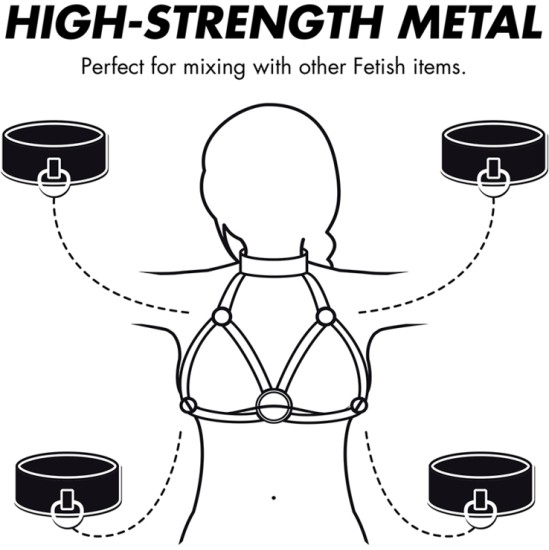 HIGH-STRENGTH METAL

Perfect for mixing with other Fetish items.