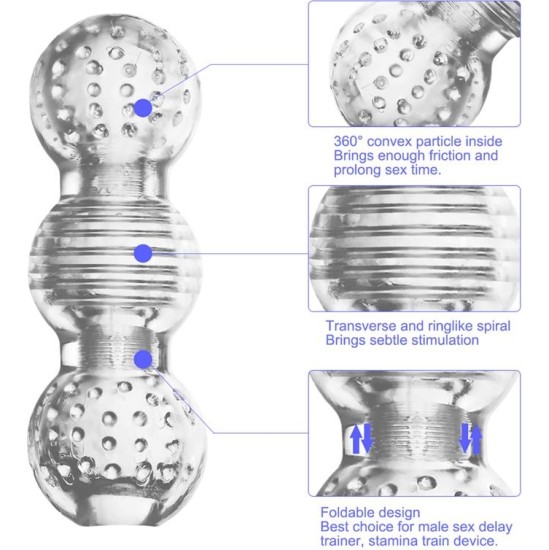 360° convex particle inside
Brings enough friction and
prolong sex time.

Transverse and ringlike spiral
Brings sebtle stimulation

Foldable design
Best choice for male sex delay
trainer, stamina train device.