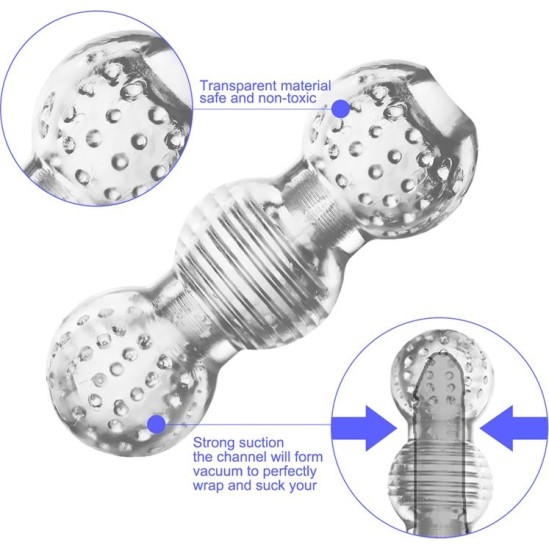 Transparent material
safe and non-toxic

Strong suction
the channel will form
vacuum to perfectly
wrap and suck your