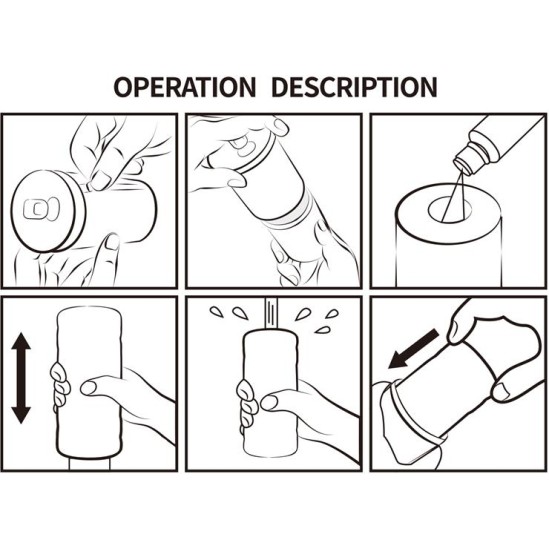 OPERATION DESCRIPTION