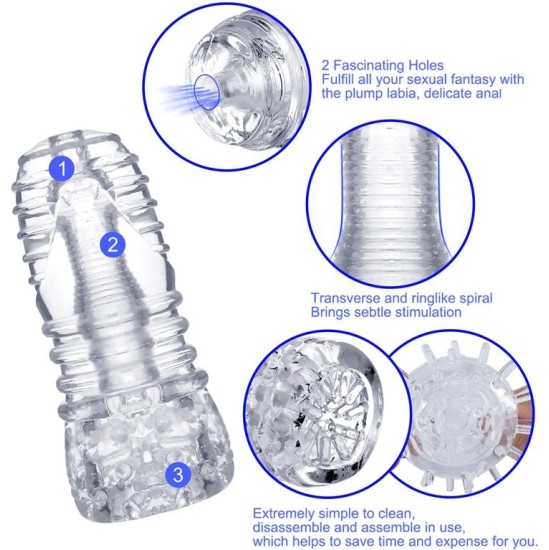 2 Fascinating Holes
Fulfill all your sexual fantasy with the plump labia, delicate anal

1

2

Transverse and ringlike spiral
Brings sebtle stimulation

3

Extremely simple to clean, disassemble and assemble in use, which helps to save time and expense for you.