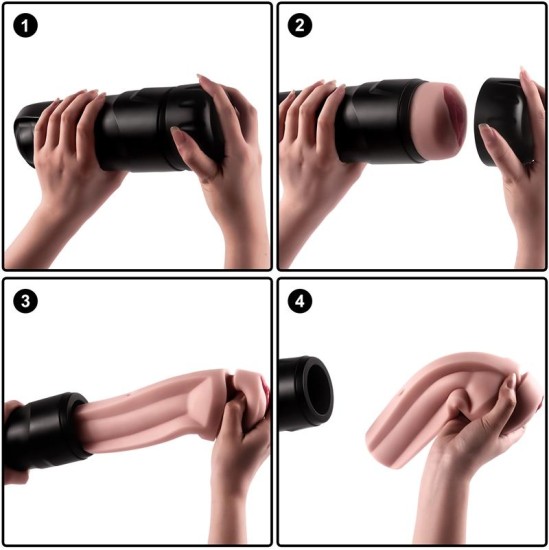 1

2

3

4