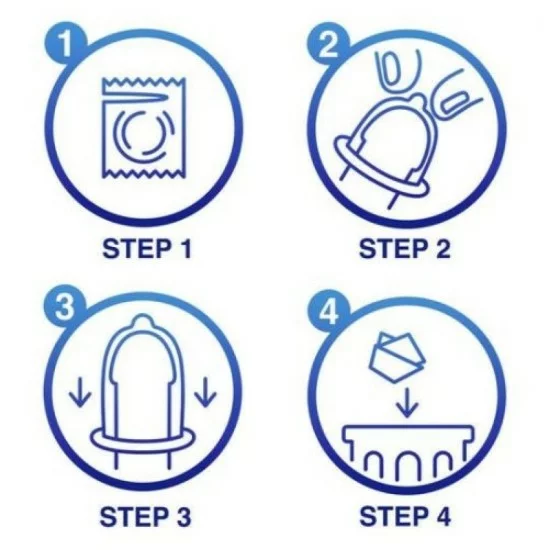 1

STEP 1

2

STEP 2

3

STEP 3

4

STEP 4